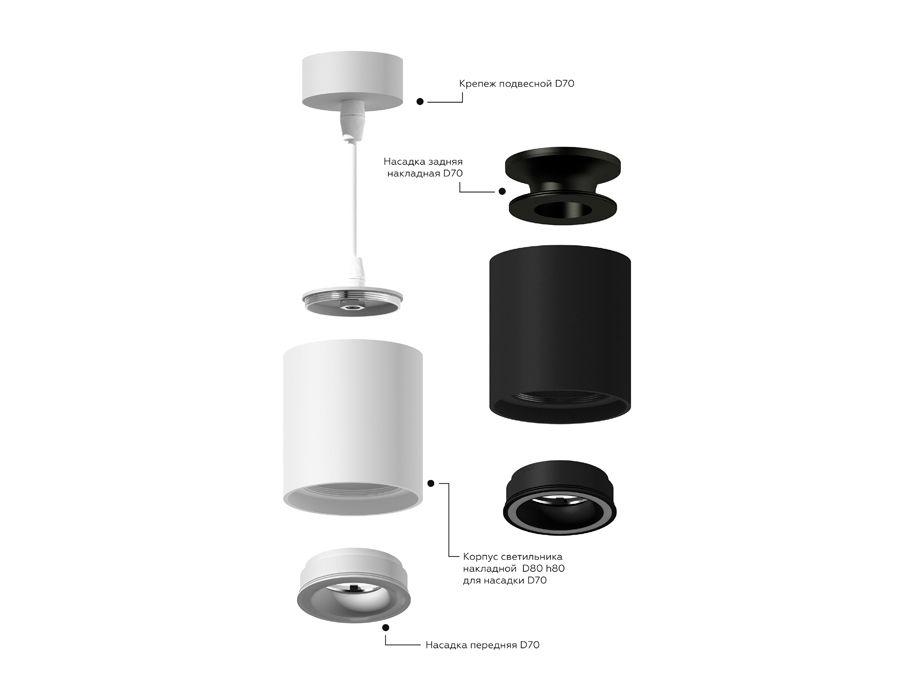 Крепеж подвесной D70

Насадка задняя накладная D70

Корпус светильника накладной D80 h80 для насадки D70

Насадка передняя D70