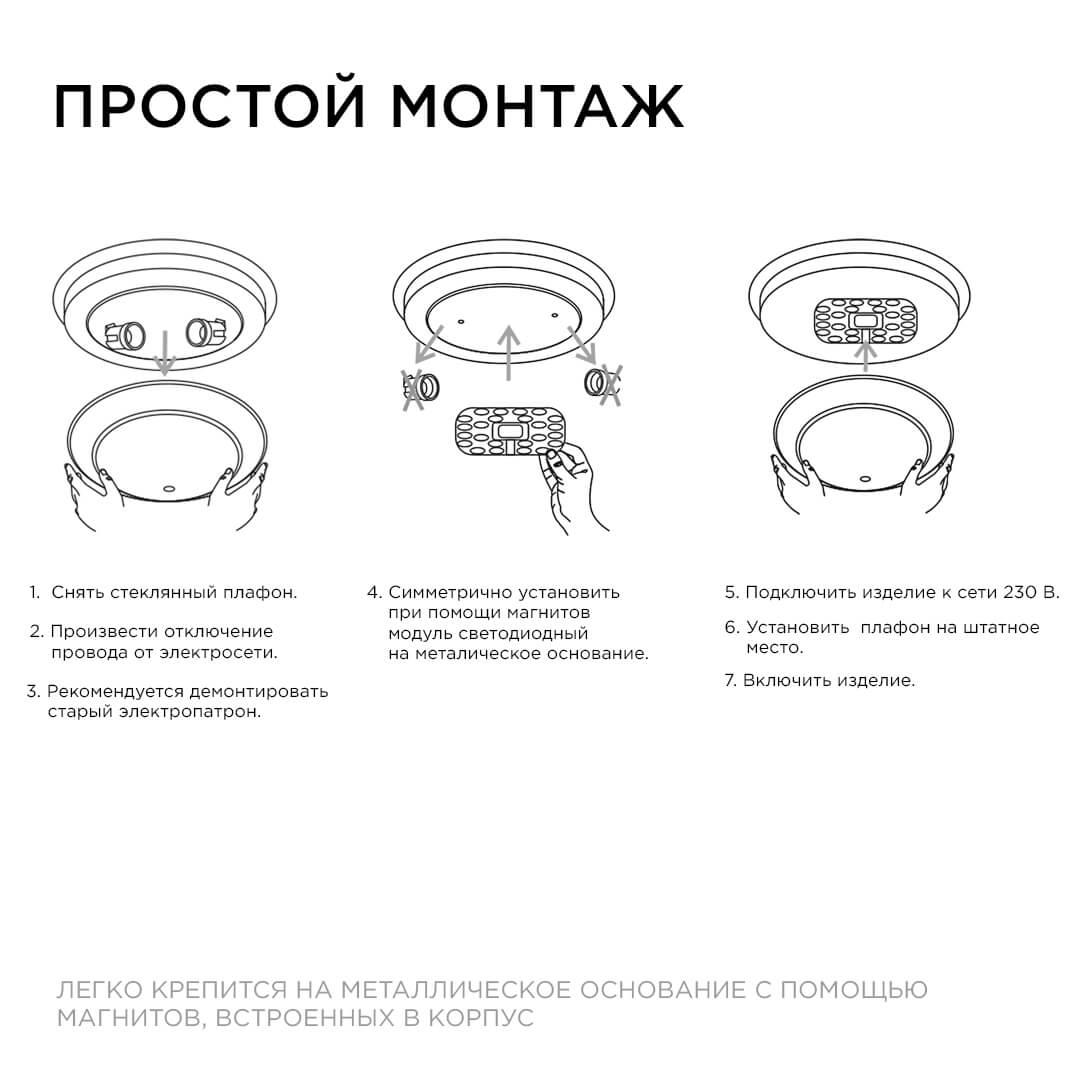 ПРОСТОЙ МОНТАЖ

1. Снять стеклянный плафон.

2. Произвести отключение провода от электросети.

3. Рекомендуется демонтировать старый электропатрон.

4. Симметрично установить при помощи магнитов модуль светодиодный на металическое основание.

5. Подключить изделие к сети 230 В.

6. Установить плафон на штатное место.

7. Включить изделие.

ЛЕГКО КРЕПИТСЯ НА МЕТАЛЛИЧЕСКОЕ ОСНОВАНИЕ С ПОМОЩЬЮ МАГНИТОВ, ВСТРОЕННЫХ В КОРПУС