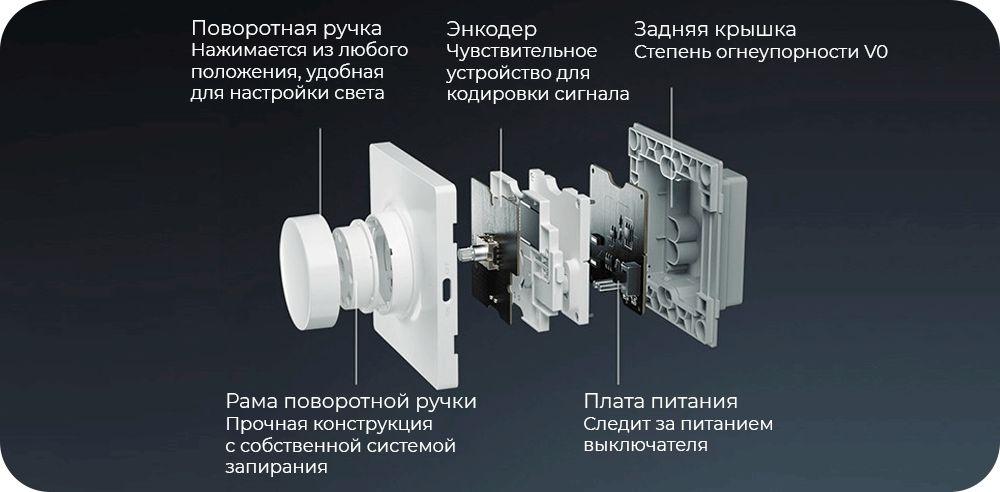 Поворотная ручка
Нажимается из любого положения, удобная для настройки света

Энкодер
Чувствительное устройство для кодировки сигнала

Задняя крышка
Степень огнеупорности V0

Рама поворотной ручки
Прочная конструкция с собственной системой запирания

Плата питания
Следит за питанием выключателя